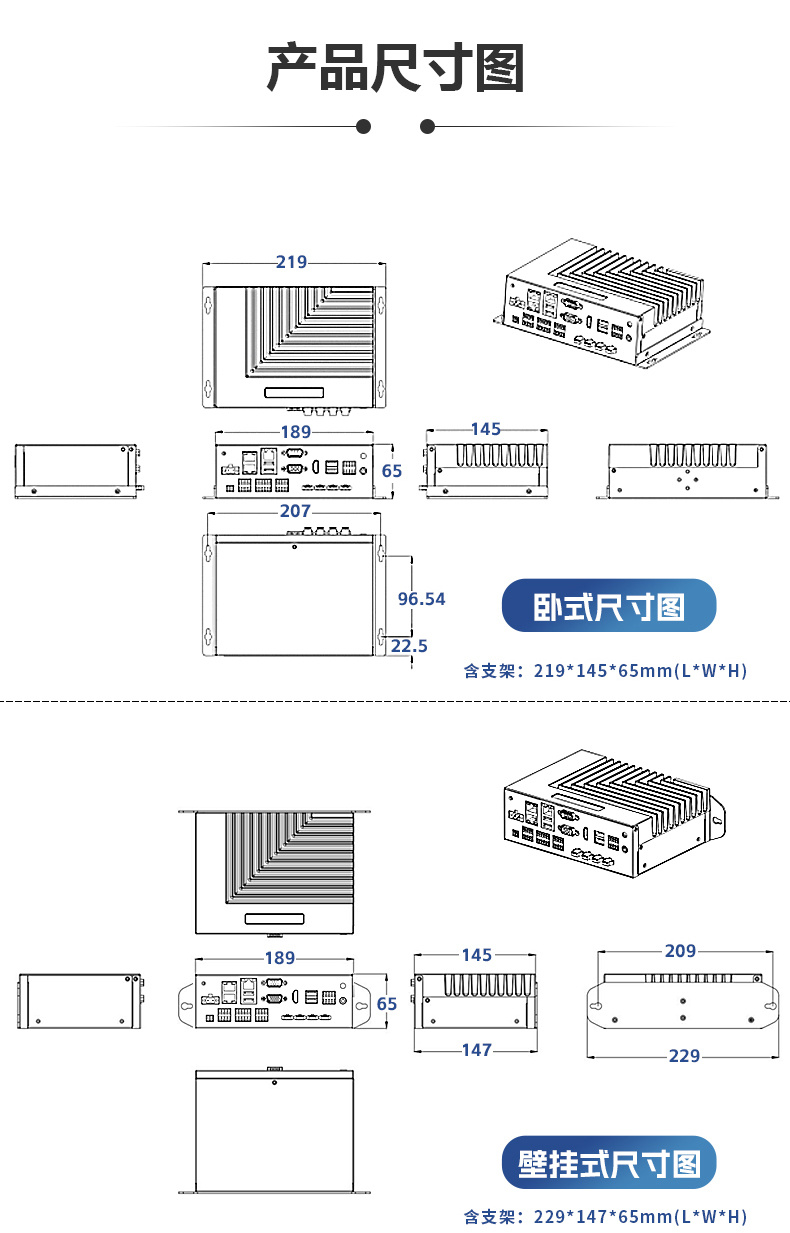 产品尺寸图

219

189

65

145

207

96.54

22.5

卧式尺寸图

含支架：219*145*65mm(L*W*H)

189

65

145

147

209

229

壁挂式尺寸图

含支架：229*147*65mm(L*W*H)